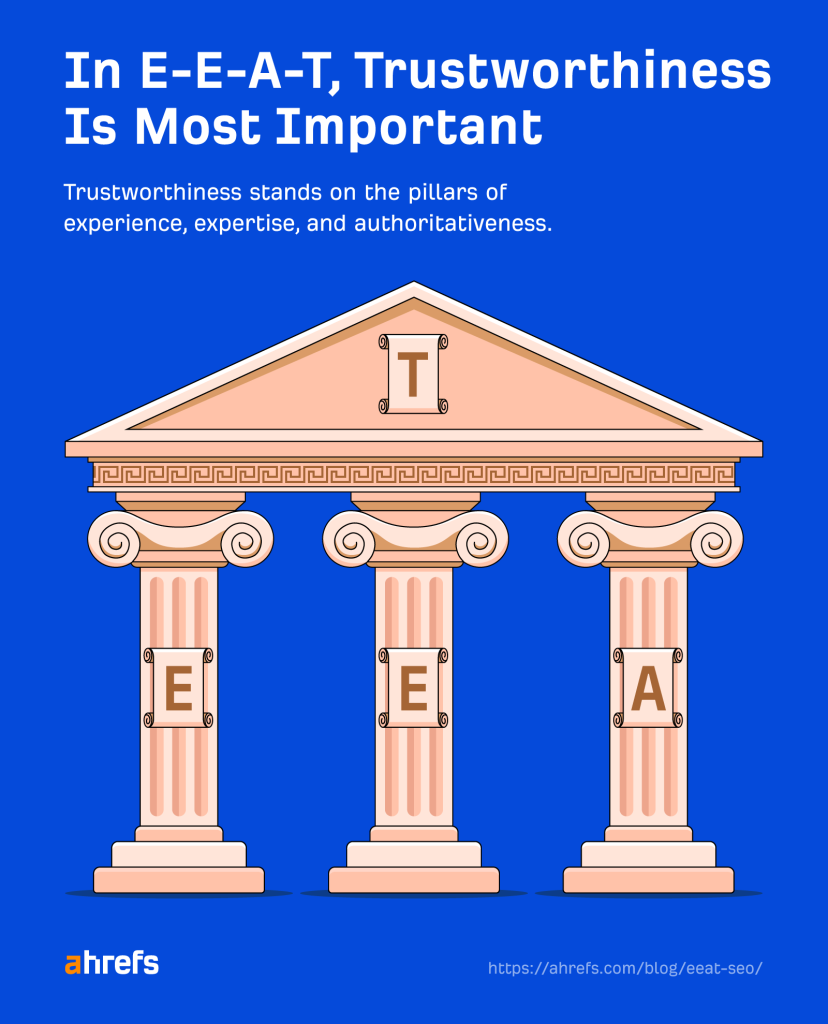 In E-E-A-T, Trustworthiness Is Most Important

Trustworthiness stands on the pillars of experience, expertise, and authoritativeness.

T

E

E

A

ahrefs

https://ahrefs.com/blog/eeat-seo/